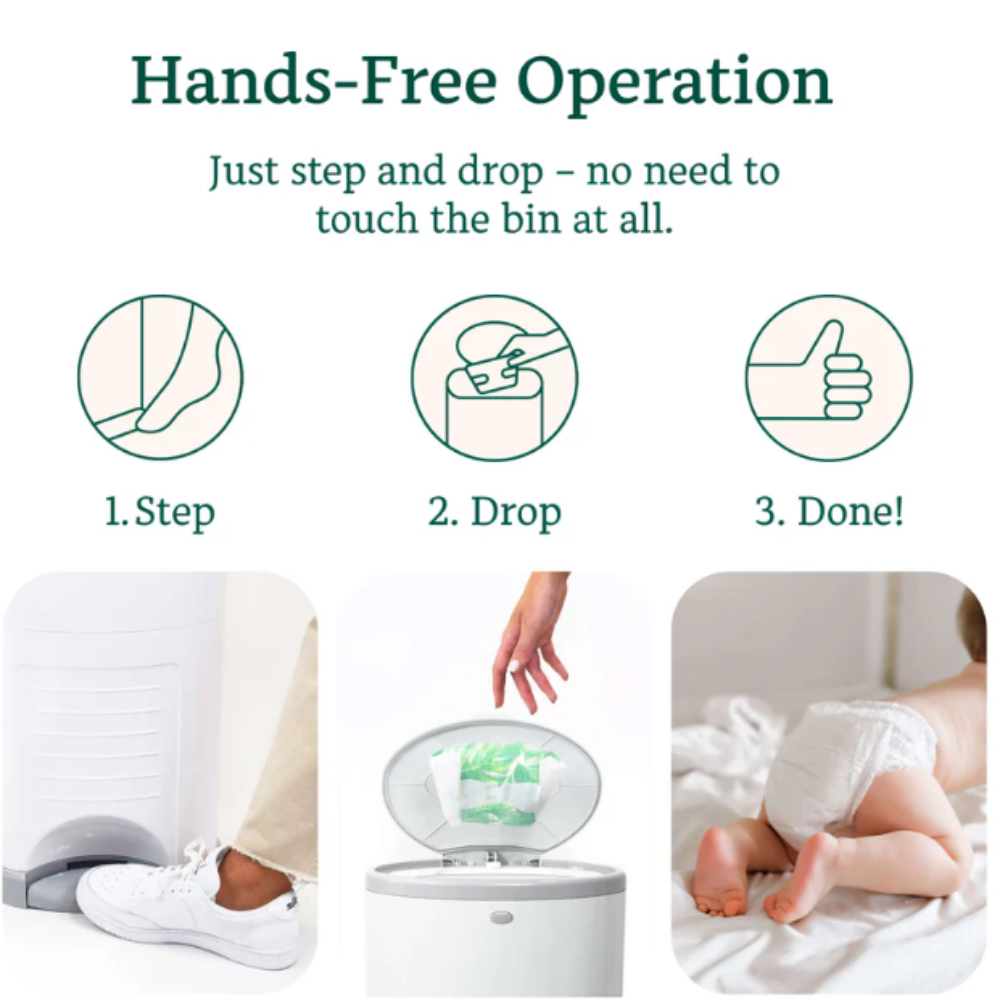 Hands-Free Operation

Just step and drop – no need to touch the bin at all.

1. Step

2. Drop

3. Done!